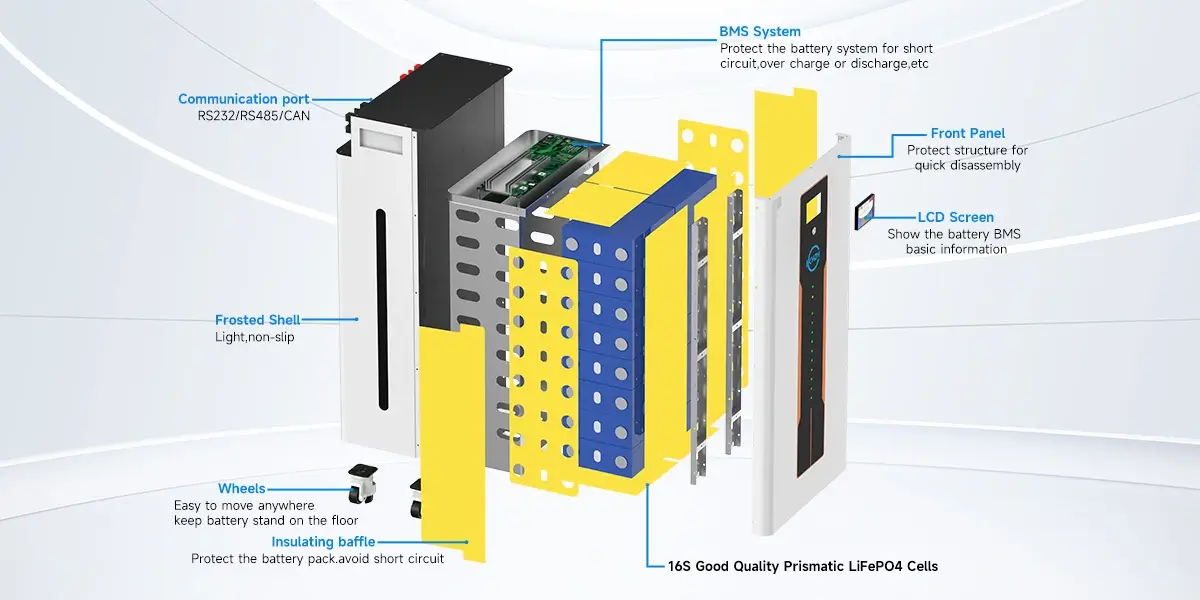 BMS System
Protect the battery system for short circuit,over charge or discharge,etc

Communication port
RS232/RS485/CAN

Front Panel
Protect structure for quick disassembly

LCD Screen
Show the battery BMS basic information

Frosted Shell
Light,non-slip

Wheels
Easy to move anywhere keep battery stand on the floor

Insulating baffle
Protect the battery pack.avoid short circuit

16S Good Quality Prismatic LiFePO4 Cells