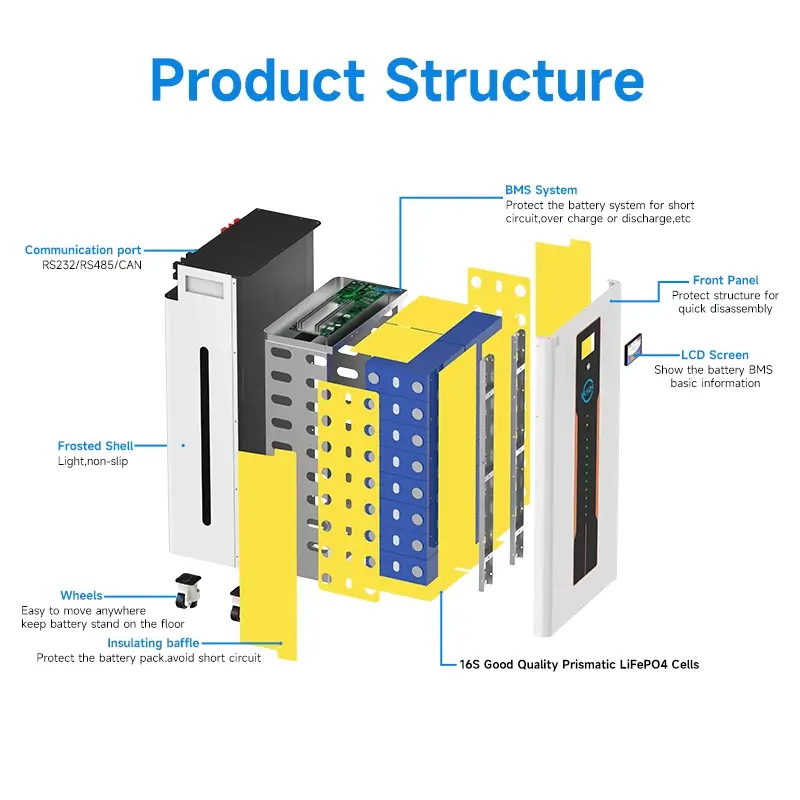 Product Structure

BMS System
Protect the battery system for short circuit,over charge or discharge,etc

Communication port
RS232/RS485/CAN

Front Panel
Protect structure for quick disassembly

LCD Screen
Show the battery BMS basic information

Frosted Shell
Light,non-slip

Wheels
Easy to move anywhere keep battery stand on the floor

Insulating baffle
Protect the battery pack.avoid short circuit

16S Good Quality Prismatic LiFePO4 Cells